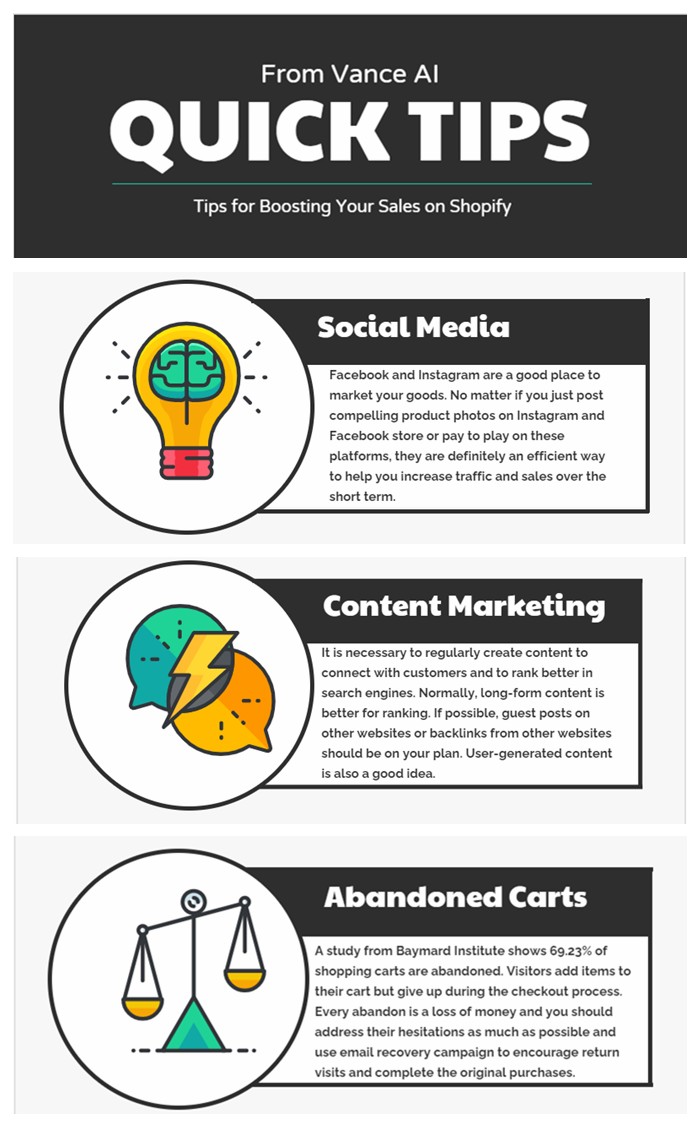 From Vance AI
QUICK TIPS
Tips for Boosting Your Sales on Shopify

Social Media

Facebook and Instagram are a good place to market your goods. No matter if you just post compelling product photos on Instagram and Facebook store or pay to play on these platforms, they are definitely an efficient way to help you increase traffic and sales over the short term.

Content Marketing

It is necessary to regularly create content to connect with customers and to rank better in search engines. Normally, long-form content is better for ranking. If possible, guest posts on other websites or backlinks from other websites should be on your plan. User-generated content is also a good idea.

Abandoned Carts

A study from Baymard Institute shows 69.23% of shopping carts are abandoned. Visitors add items to their cart but give up during the checkout process. Every abandon is a loss of money and you should address their hesitations as much as possible and use email recovery campaign to encourage return visits and complete the original purchases.