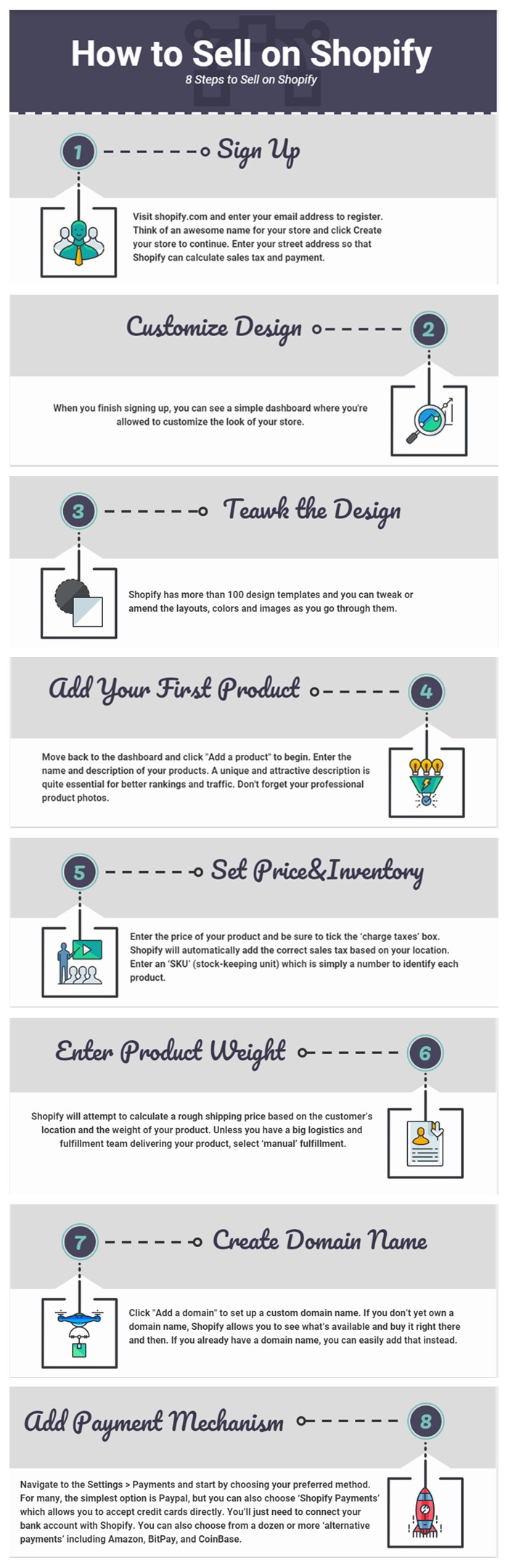 How to Sell on Shopify

8 Steps to Sell on Shopify

1 Sign Up

Visit shopify.com and enter your email address to register. Think of an awesome name for your store and click Create your store to continue. Enter your street address so that Shopify can calculate sales tax and payment.

Customize Design 2

When you finish signing up, you can see a simple dashboard where you're allowed to customize the look of your store.

3 Teawk the Design

Shopify has more than 100 design templates and you can tweak or amend the layouts, colors and images as you go through them.

Add Your First Product 4

Move back to the dashboard and click "Add a product" to begin. Enter the name and description of your products. A unique and attractive description is quite essential for better rankings and traffic. Don't forget your professional product photos.

5 Set Price&Inventory

Enter the price of your product and be sure to tick the 'charge taxes' box. Shopify will automatically add the correct sales tax based on your location. Enter an 'SKU' (stock-keeping unit) which is simply a number to identify each product.

Enter Product Weight 6

Shopify will attempt to calculate a rough shipping price based on the customer's location and the weight of your product. Unless you have a big logistics and fulfillment team delivering your product, select 'manual' fulfillment.

7 Create Domain Name

Click "Add a domain" to set up a custom domain name. If you don't yet own a domain name, Shopify allows you to see what's available and buy it right there and then. If you already have a domain name, you can easily add that instead.

Add Payment Mechanism 8

Navigate to the Settings > Payments and start by choosing your preferred method. For many, the simplest option is Paypal, but you can also choose 'Shopify Payments' which allows you to accept credit cards directly. You'll just need to connect your bank account with Shopify. You can also choose from a dozen or more 'alternative payments' including Amazon, BitPay, and CoinBase.